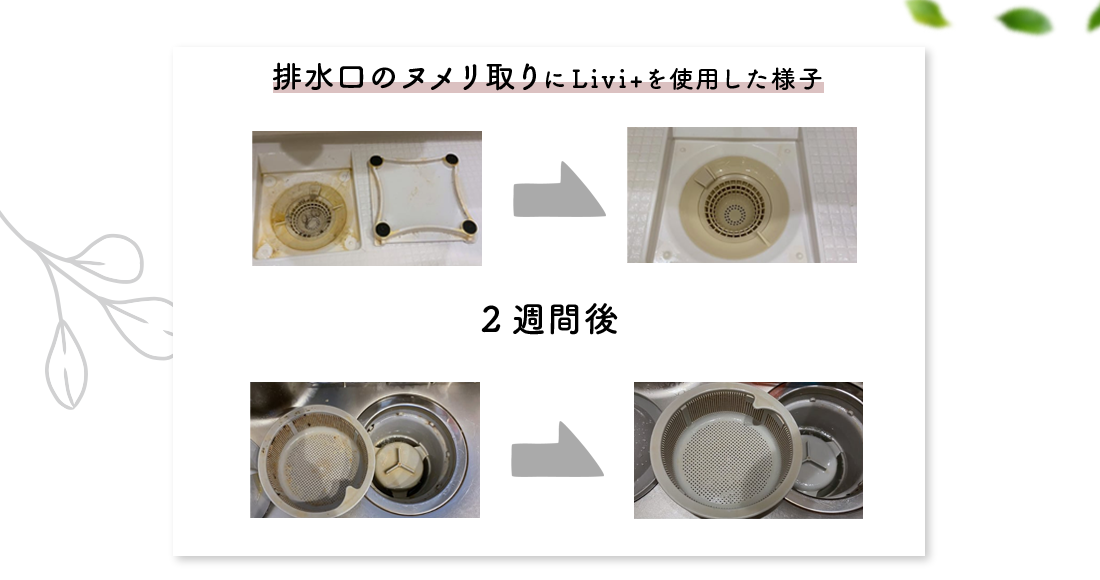 排水口のヌメリ取りにLivi+を使用した様子

２週間後